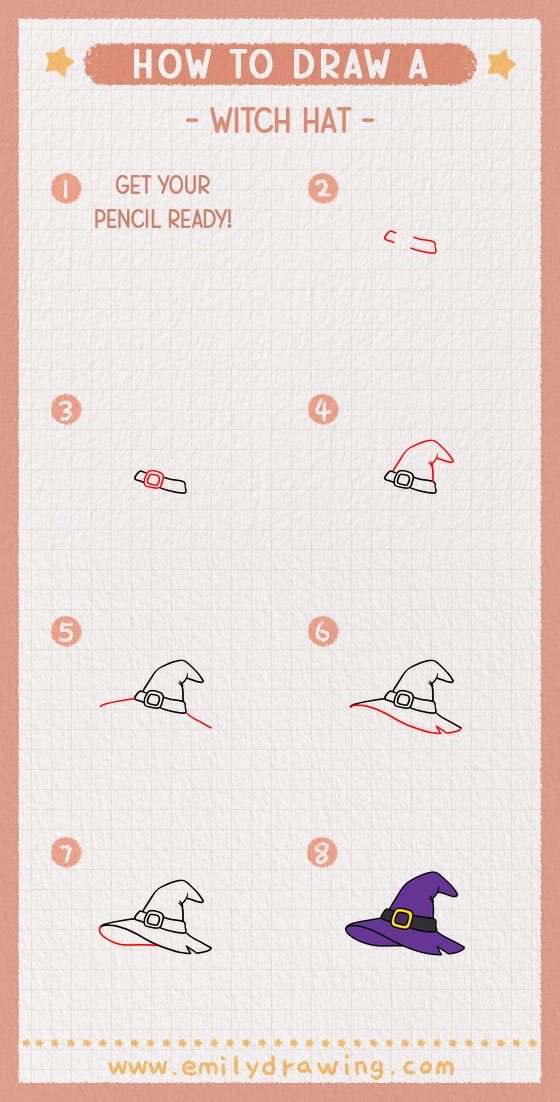 HOW TO DRAW A

- WITCH HAT -

1 GET YOUR PENCIL READY!

2

3

4

5

6

7

8

www.emilydrawing.com